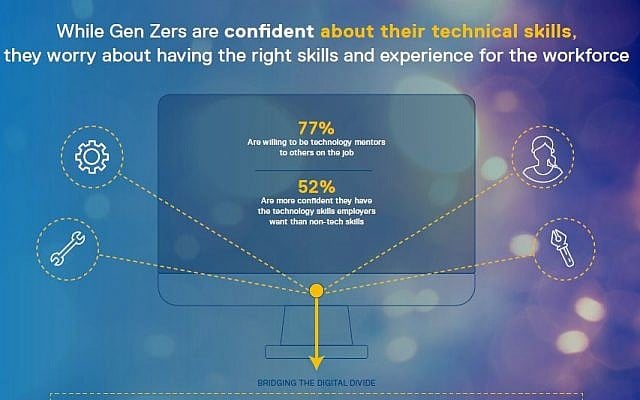 While Gen Zers are confident about their technical skills, they worry about having the right skills and experience for the workforce

77%
Are willing to be technology mentors to others on the job

52%
Are more confident they have the technology skills employers want than non-tech skills

BRIDGING THE DIGITAL DIVIDE